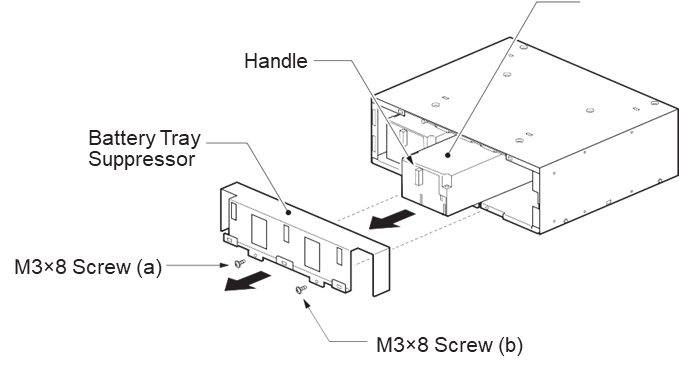 Handle

Battery Tray Suppressor

M3×8 Screw (a)

M3×8 Screw (b)